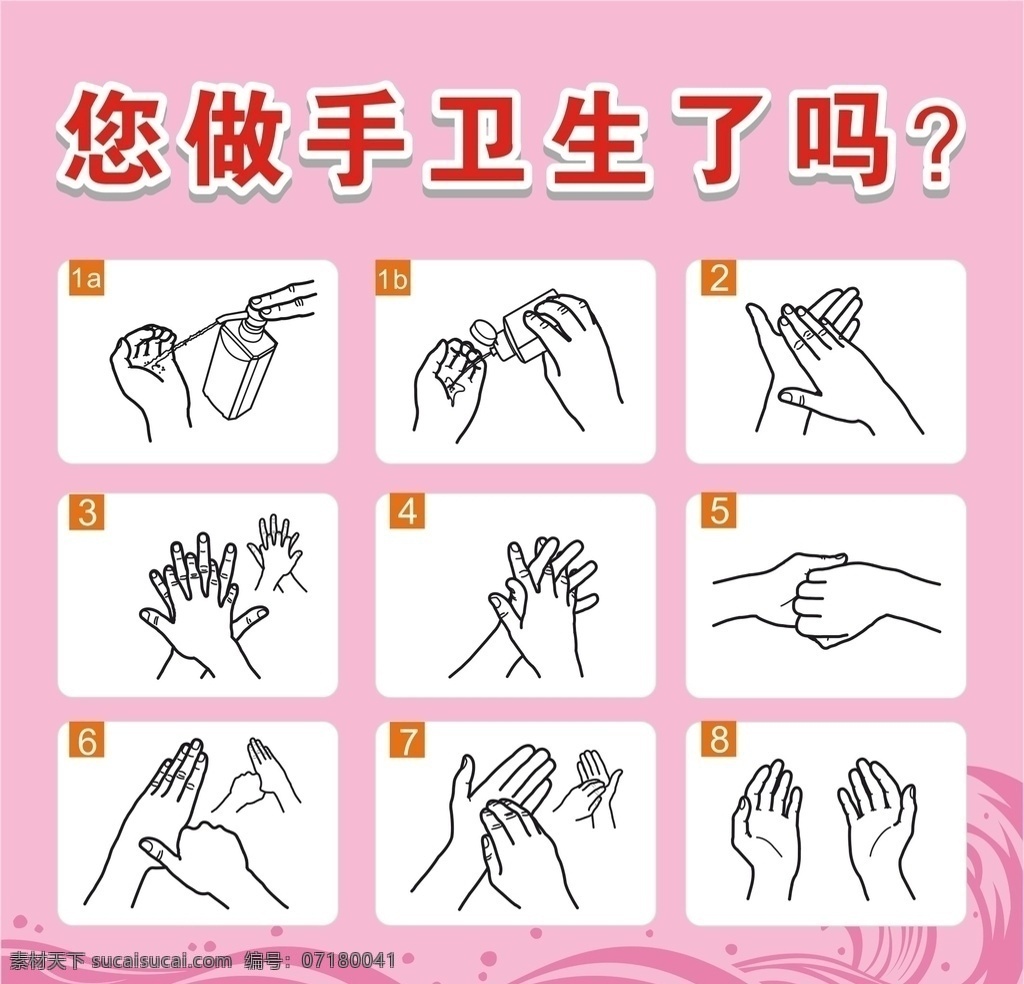 您做手卫生了吗？

1a

1b

2

3

4

5

6

7

8

素材天下 sucaisucai.com 编号：07180041