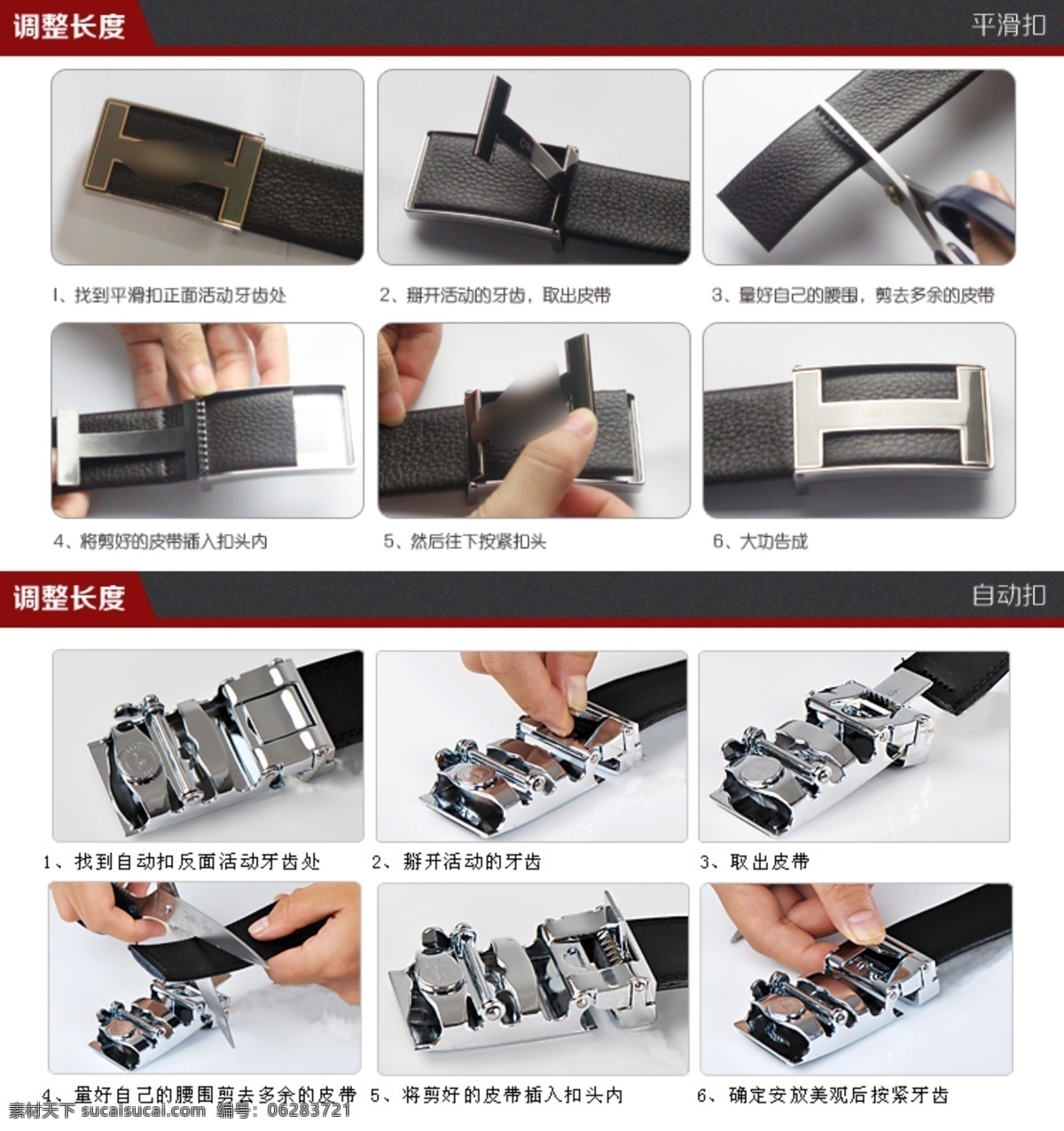 调整长度

平滑扣

1、找到平滑扣正面活动牙齿处

2、掰开活动的牙齿，取出皮带

3、量好自己的腰围，剪去多余的皮带

4、将剪好的皮带插入扣头内

5、然后往下按紧扣头

6、大功告成

调整长度

自动扣

1、找到自动扣反面活动牙齿处

2、掰开活动的牙齿

3、取出皮带

4、量好自己的腰围剪去多余的皮带

5、将剪好的皮带插入扣头内

6、确定安放美观后按紧牙齿

素材天下 sucaisucai.com 编号：06283721